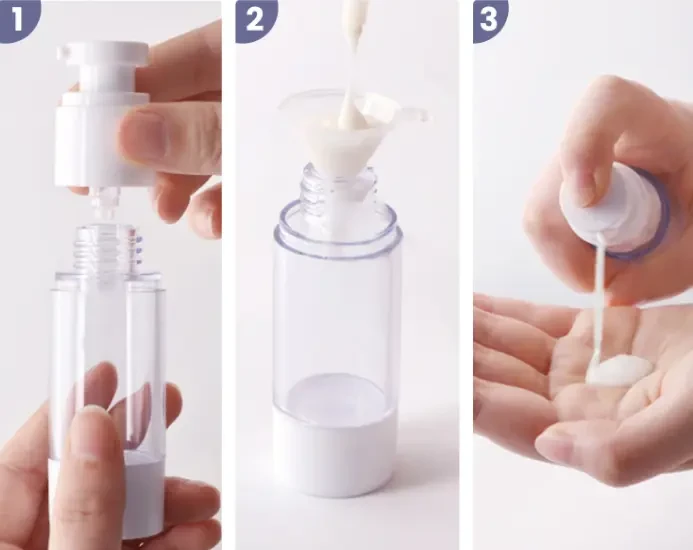 1

2

3